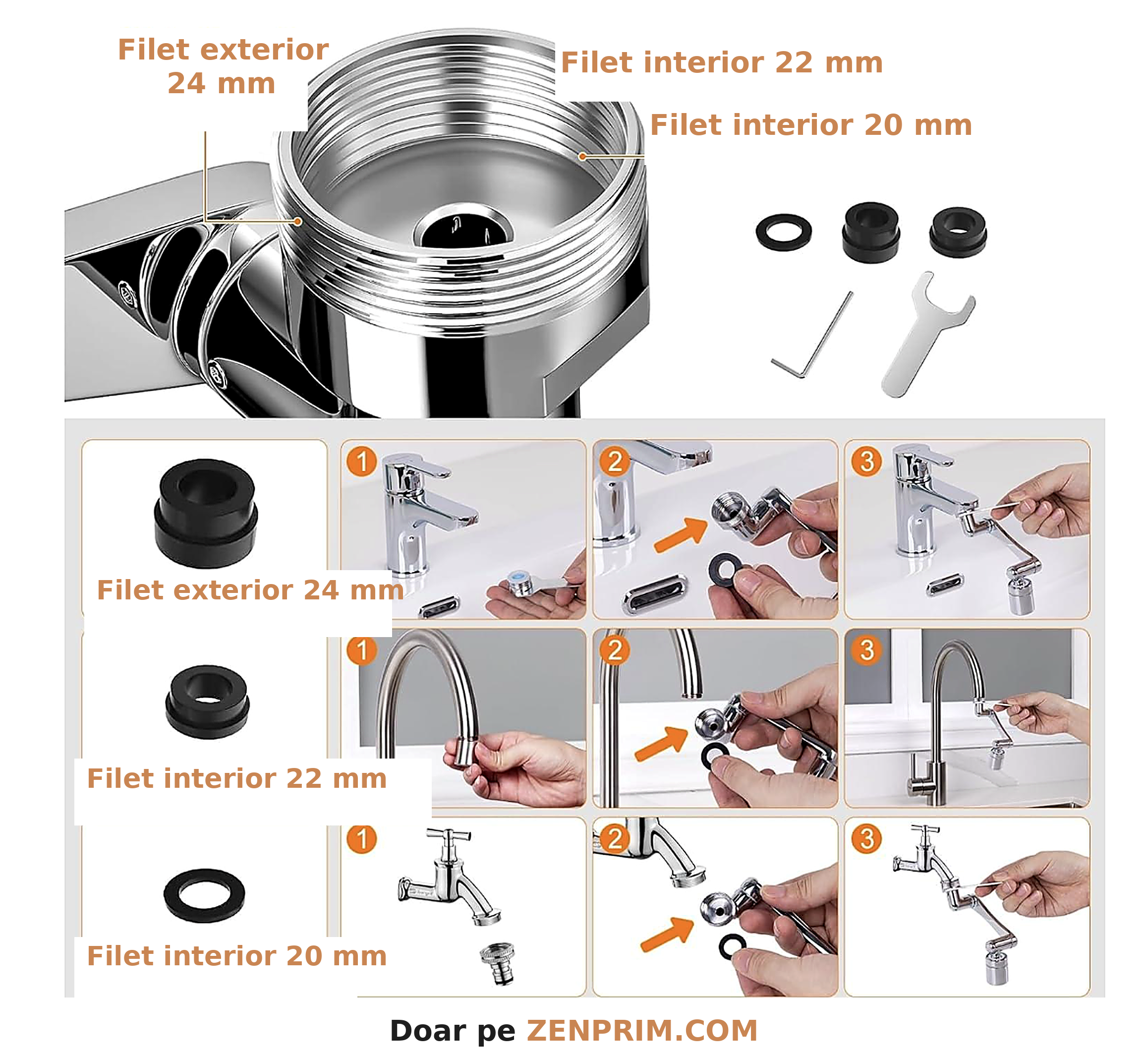 Filet exterior 24 mm

Filet interior 22 mm

Filet interior 20 mm

Filet exterior 24 mm

1

2

3

Filet interior 22 mm

1

2

3

Filet interior 20 mm

1

2

3

Doar pe ZENPRIM.COM