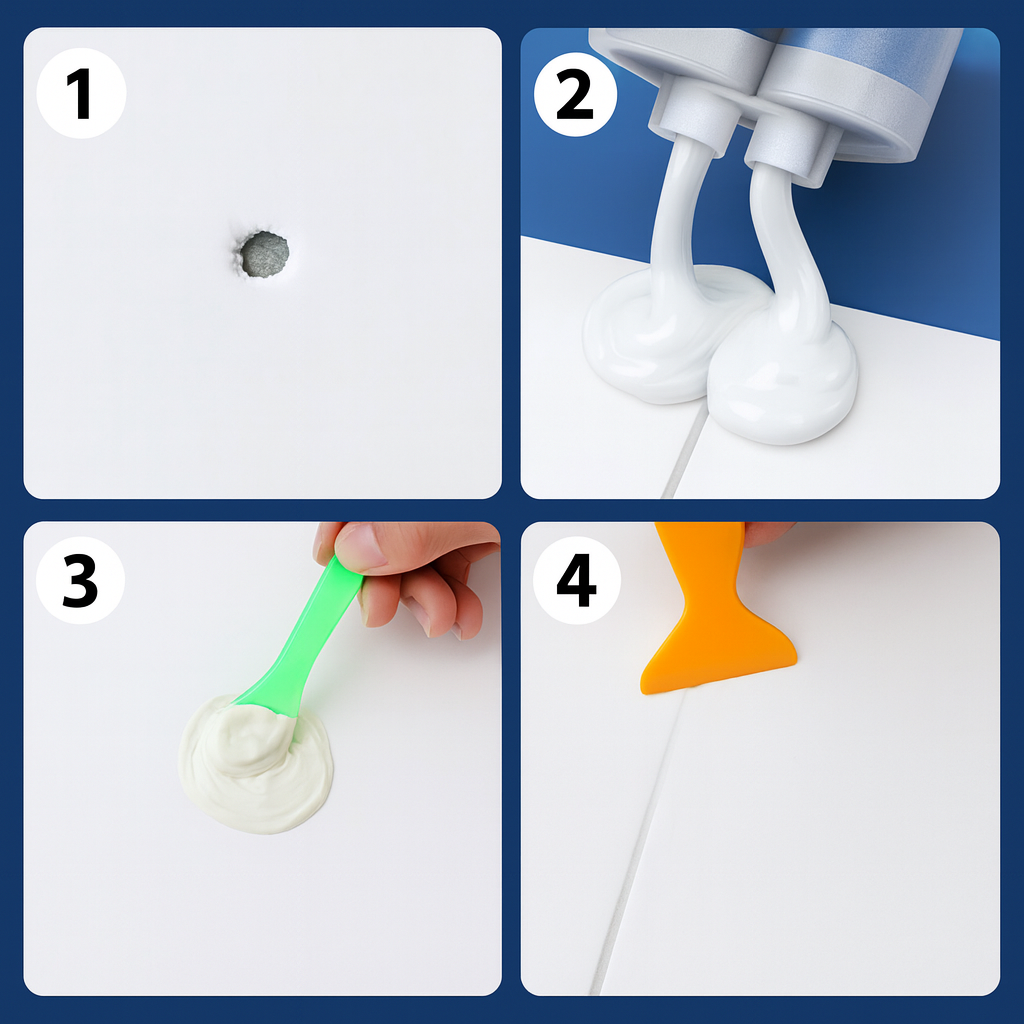 1

2

3

4