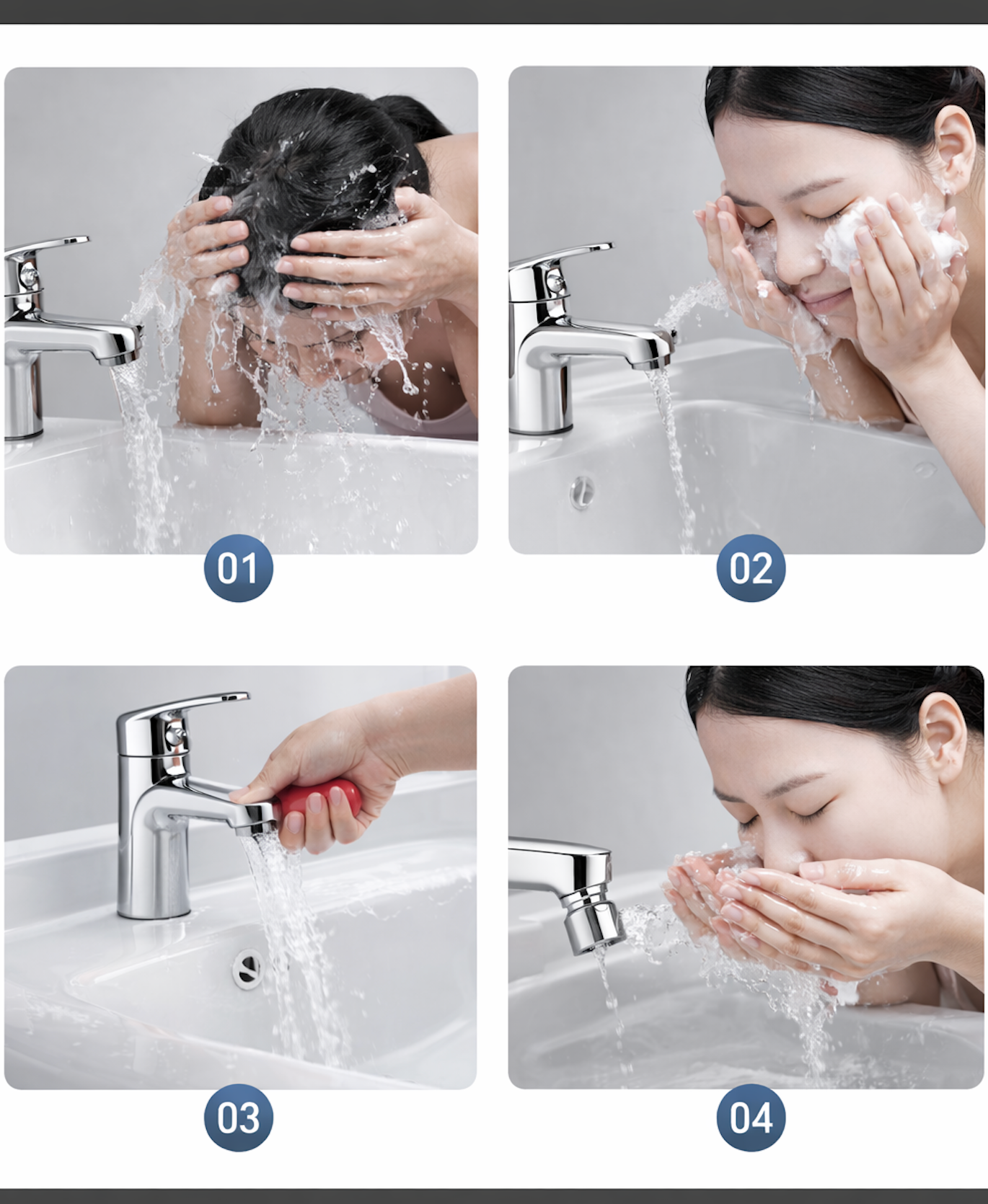 01

02

03

04